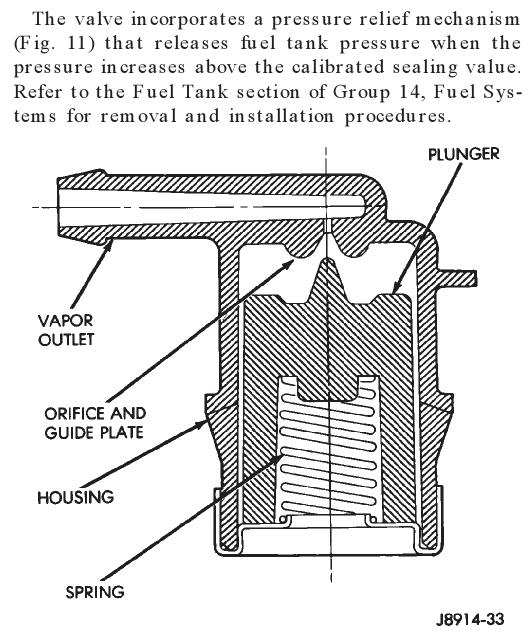 The valve incorporates a pressure relief mechanism (Fig. 11) that releases fuel tank pressure when the pressure increases above the calibrated sealing value. Refer to the Fuel Tank section of Group 14, Fuel Systems for removal and installation procedures.

PLUNGER

VAPOR OUTLET

ORIFICE AND GUIDE PLATE

HOUSING

SPRING

J8914-33